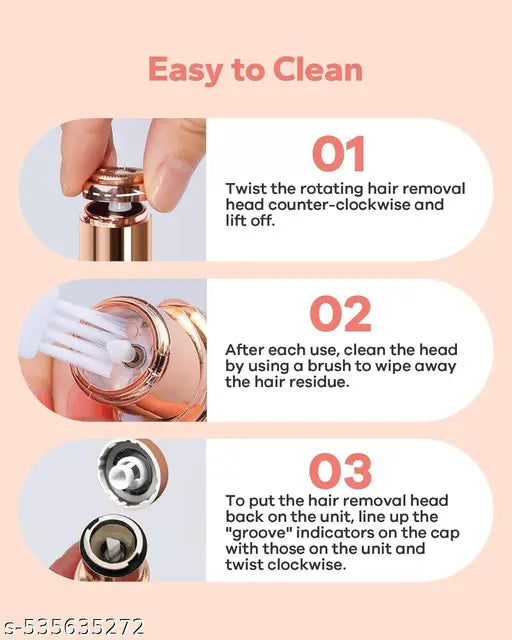 Easy to Clean

01

Twist the rotating hair removal head counter-clockwise and lift off.

02

After each use, clean the head by using a brush to wipe away the hair residue.

03

To put the hair removal head back on the unit, line up the "groove" indicators on the cap with those on the unit and twist clockwise.

s-535635272